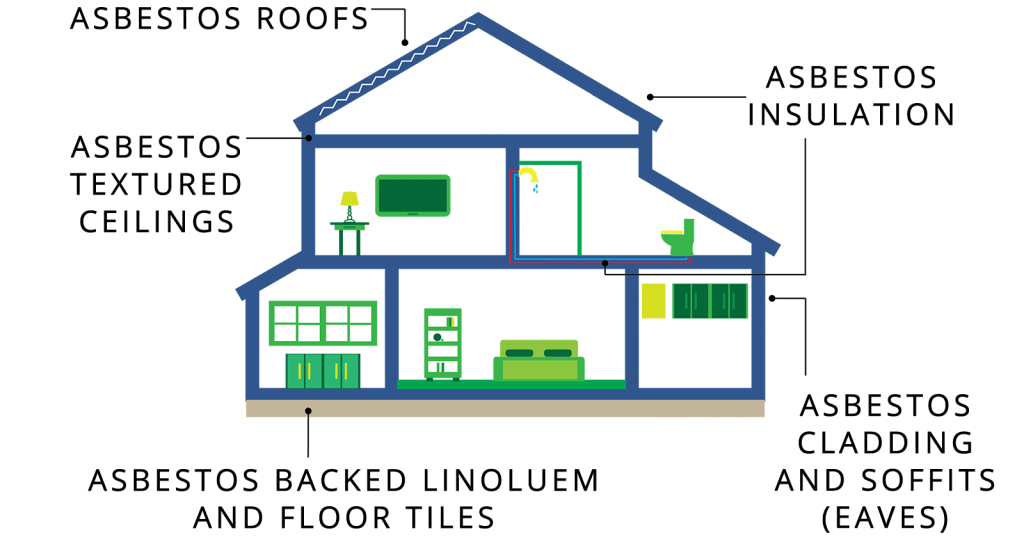 ASBESTOS ROOFS

ASBESTOS INSULATION

ASBESTOS TEXTURED CEILINGS

ASBESTOS CLADDING AND SOFFITS (EAVES)

ASBESTOS BACKED LINOLUEM AND FLOOR TILES